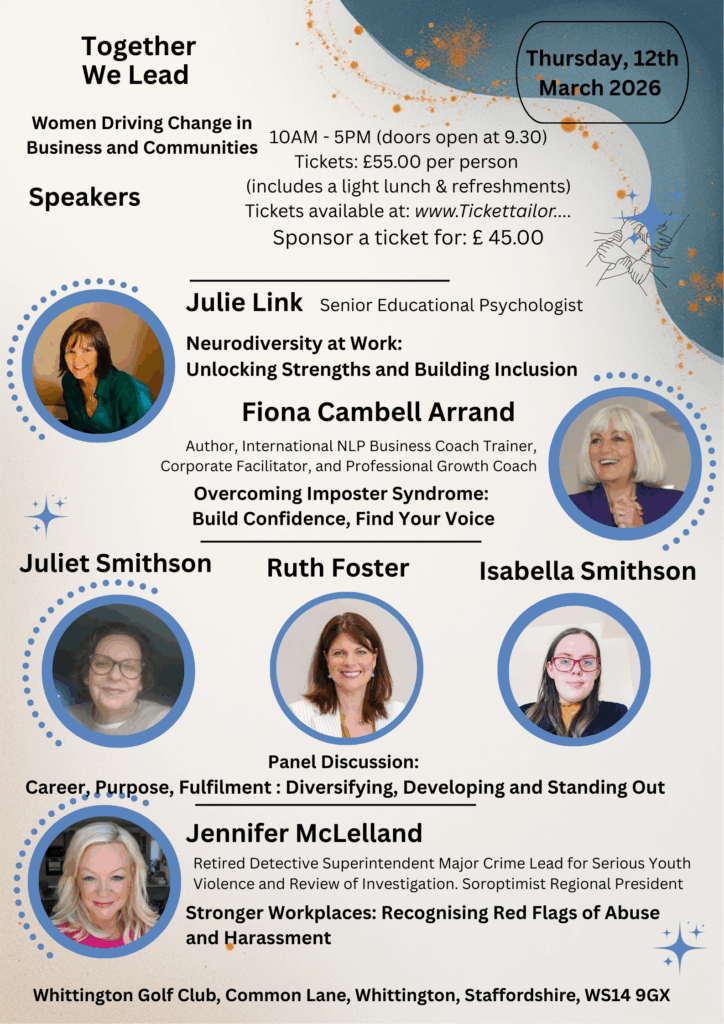 Together We Lead

Thursday, 12th March 2026

Women Driving Change in Business and Communities

10AM - 5PM (doors open at 9.30)
Tickets: £55.00 per person
(includes a light lunch & refreshments)
Tickets available at: www.Tickettailor....
Sponsor a ticket for: £ 45.00

Speakers

Julie Link Senior Educational Psychologist

Neurodiversity at Work: Unlocking Strengths and Building Inclusion

Fiona Cambell Arrand

Author, International NLP Business Coach Trainer, Corporate Facilitator, and Professional Growth Coach

Overcoming Imposter Syndrome: Build Confidence, Find Your Voice

Juliet Smithson

Ruth Foster

Isabella Smithson

Panel Discussion:
Career, Purpose, Fulfilment : Diversifying, Developing and Standing Out

Jennifer McLelland

Retired Detective Superintendent Major Crime Lead for Serious Youth Violence and Review of Investigation. Soroptimist Regional President

Stronger Workplaces: Recognising Red Flags of Abuse and Harassment

Whittington Golf Club, Common Lane, Whittington, Staffordshire, WS14 9GX