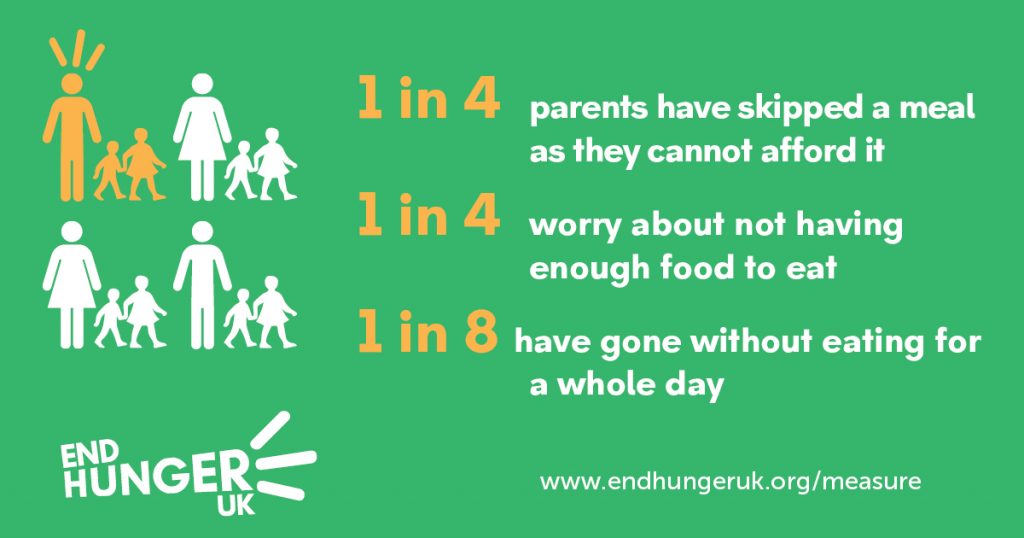 1 in 4 parents have skipped a meal as they cannot afford it

1 in 4 worry about not having enough food to eat

1 in 8 have gone without eating for a whole day

END HUNGER UK

www.endhungeruk.org/measure